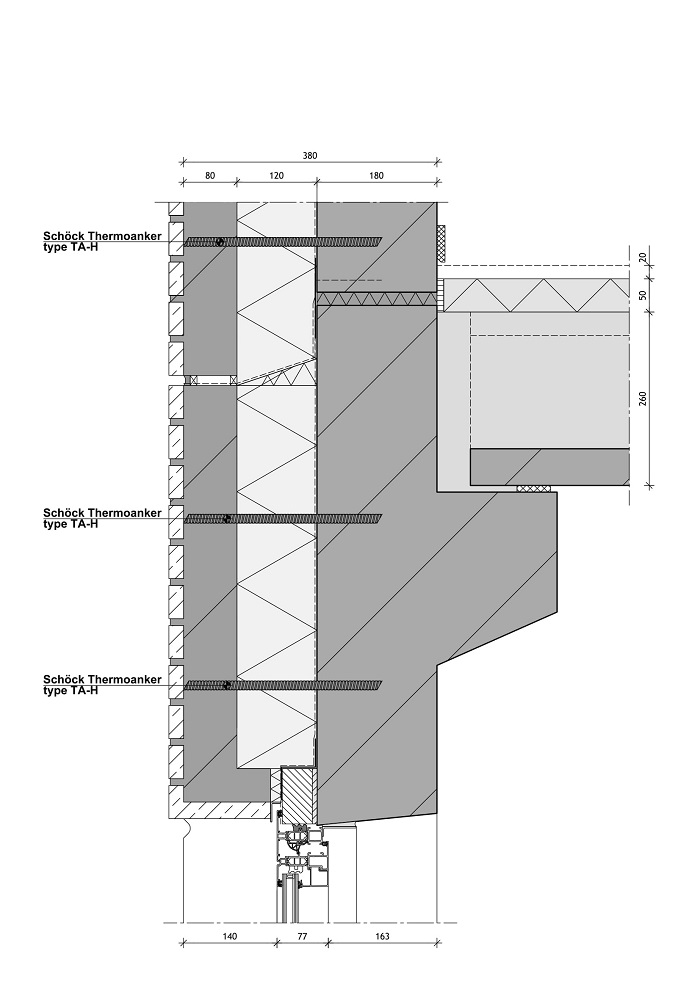 380

80 120 180

Schöck Thermoanker type TA-H

20

50

260

Schöck Thermoanker type TA-H

Schöck Thermoanker type TA-H

140 77 163